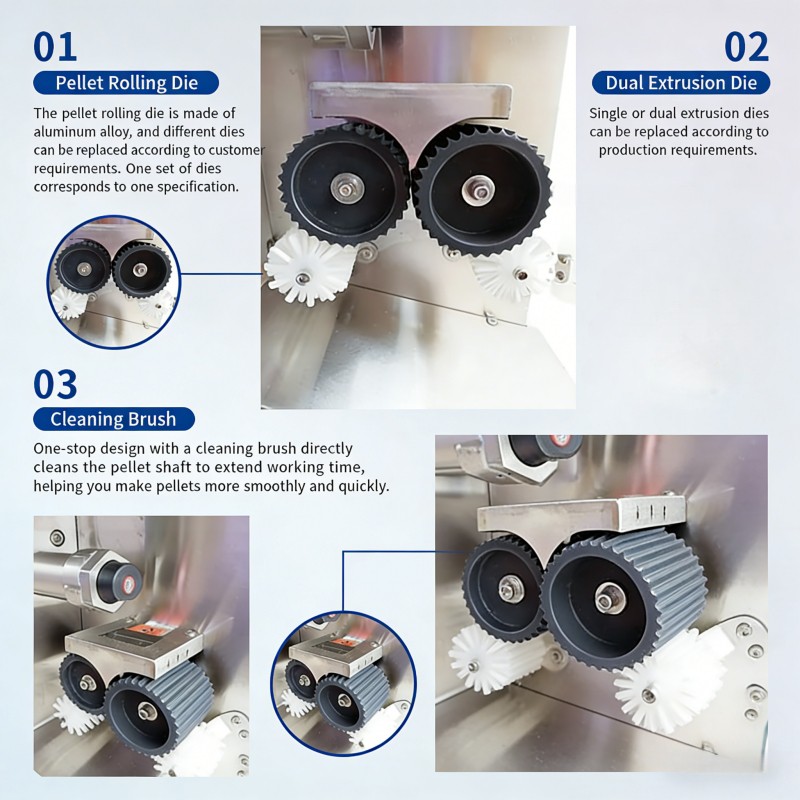 01

Pellet Rolling Die

The pellet rolling die is made of aluminum alloy, and different dies can be replaced according to customer requirements. One set of dies corresponds to one specification.

02

Dual Extrusion Die

Single or dual extrusion dies can be replaced according to production requirements.

03

Cleaning Brush

One-stop design with a cleaning brush directly cleans the pellet shaft to extend working time, helping you make pellets more smoothly and quickly.